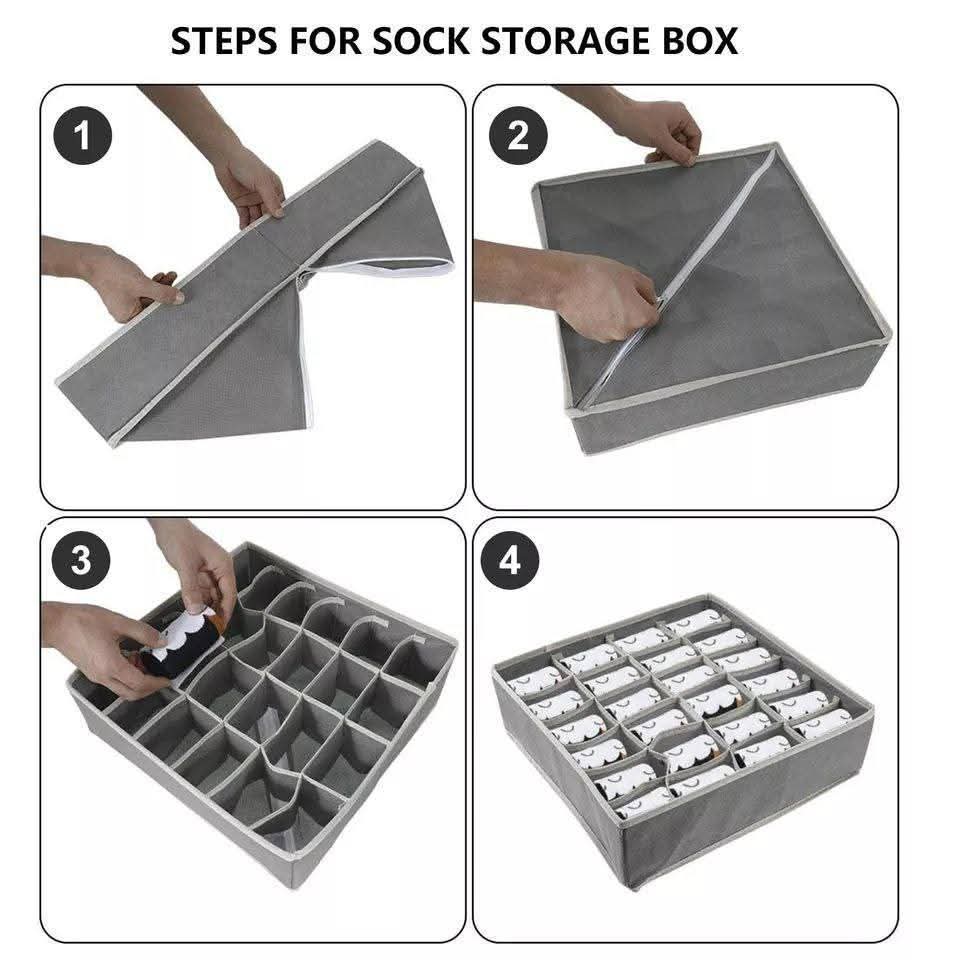 STEPS FOR SOCK STORAGE BOX

1

2

3

4